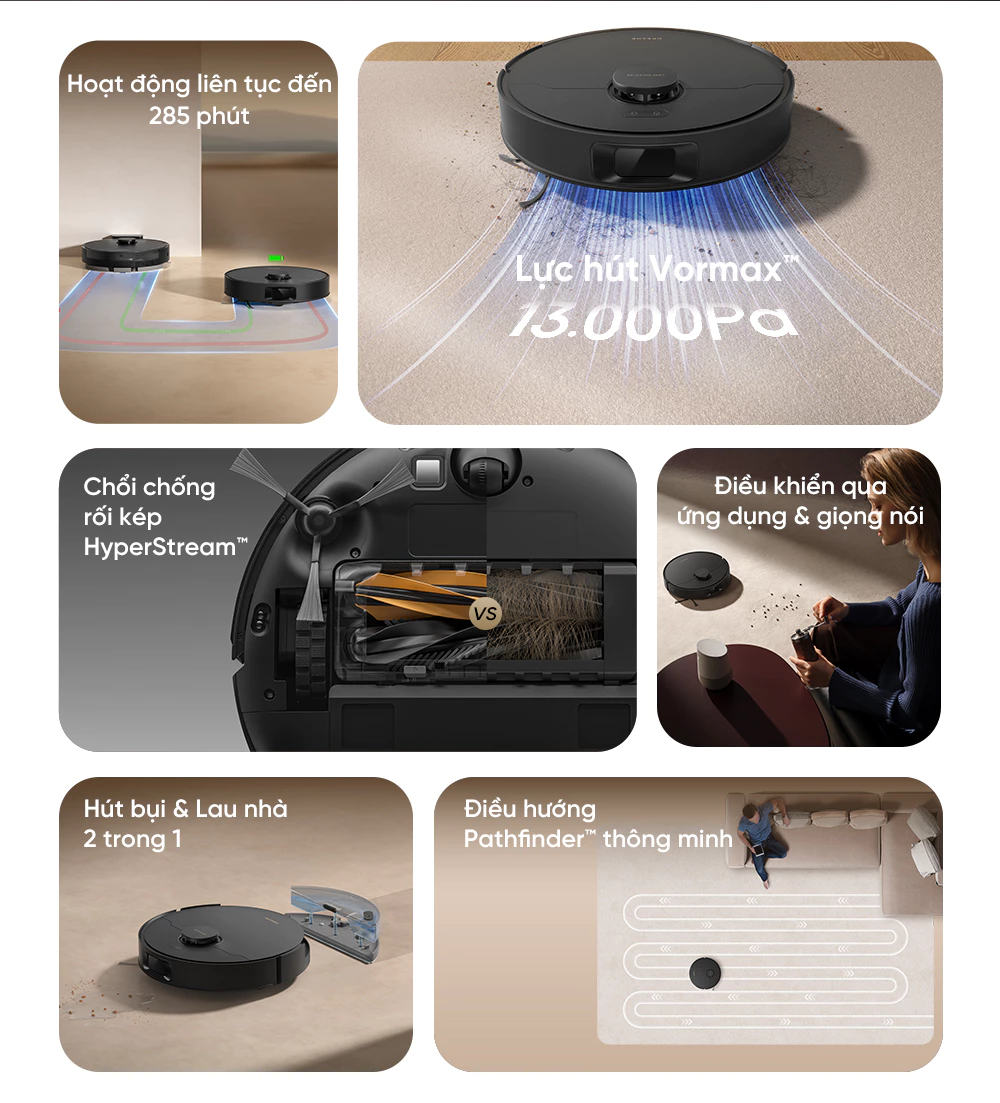 Hoạt động liên tục đến 285 phút

Lực hút Vormax™
13.000Pa

Chổi chống rối kép HyperStream™

VS

Điều khiển qua ứng dụng & giọng nói

Hút bụi & Lau nhà 2 trong 1

Điều hướng Pathfinder™ thông minh